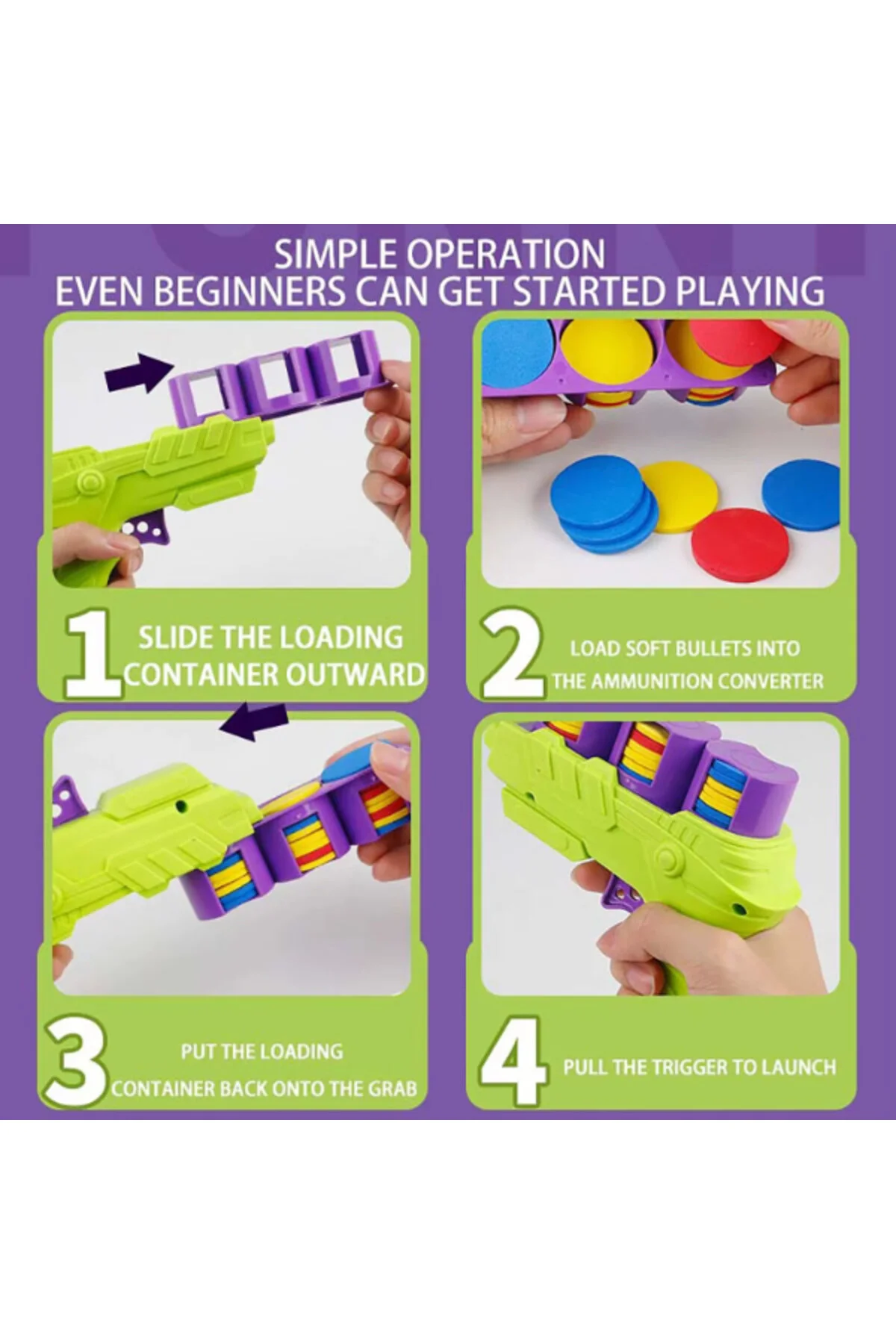 SIMPLE OPERATION
EVEN BEGINNERS CAN GET STARTED PLAYING

1 SLIDE THE LOADING CONTAINER OUTWARD

2 LOAD SOFT BULLETS INTO THE AMMUNITION CONVERTER

3 PUT THE LOADING CONTAINER BACK ONTO THE GRAB

4 PULL THE TRIGGER TO LAUNCH