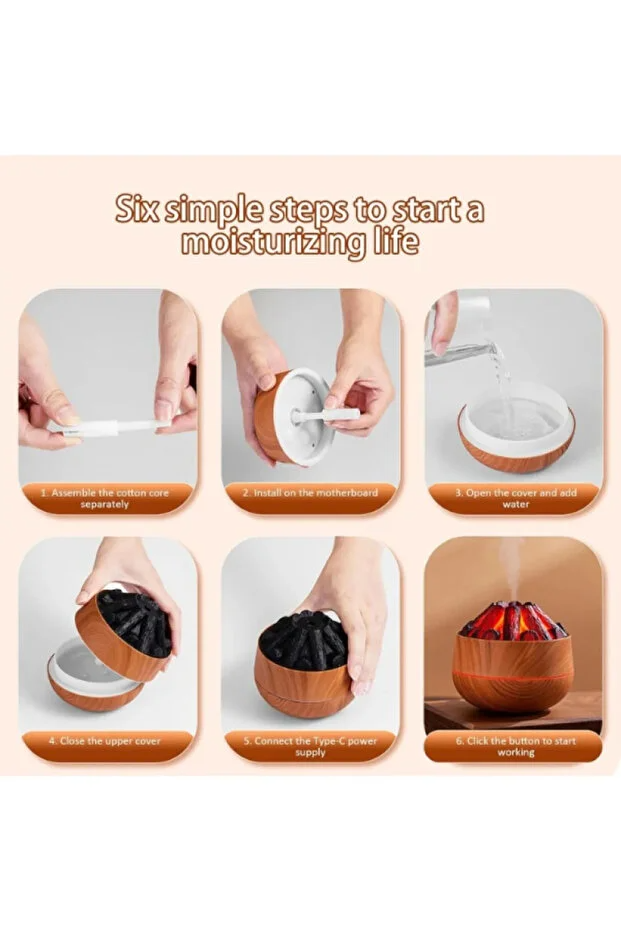 Six simple steps to start a moisturizing life

1. Assemble the cotton core separately

2. Install on the motherboard

3. Open the cover and add water

4. Close the upper cover

5. Connect the Type-C power supply

6. Click the button to start working