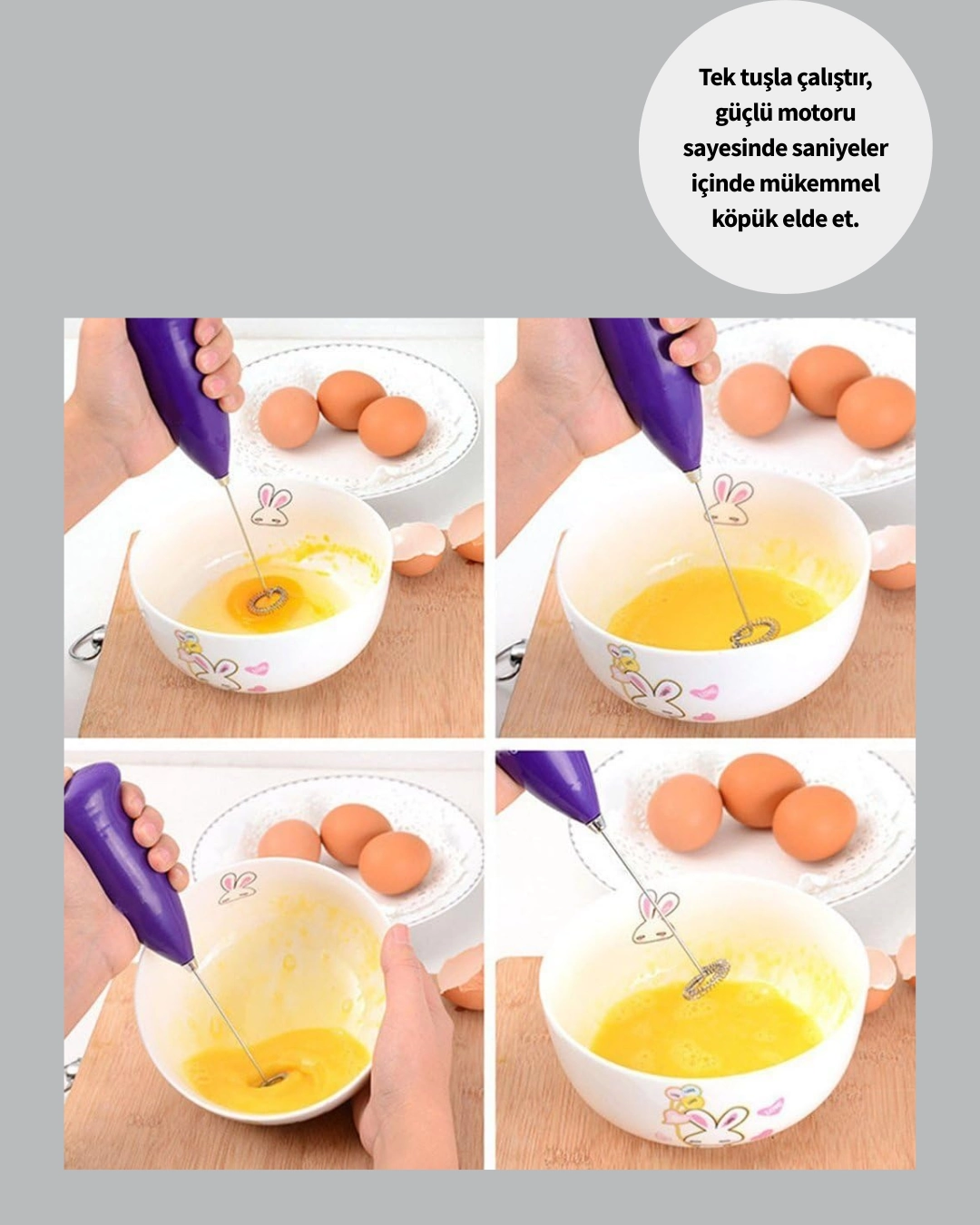 Tek tuşla çalıştır, güçlü motoru sayesinde saniyeler içinde mükemmel köpük elde et.