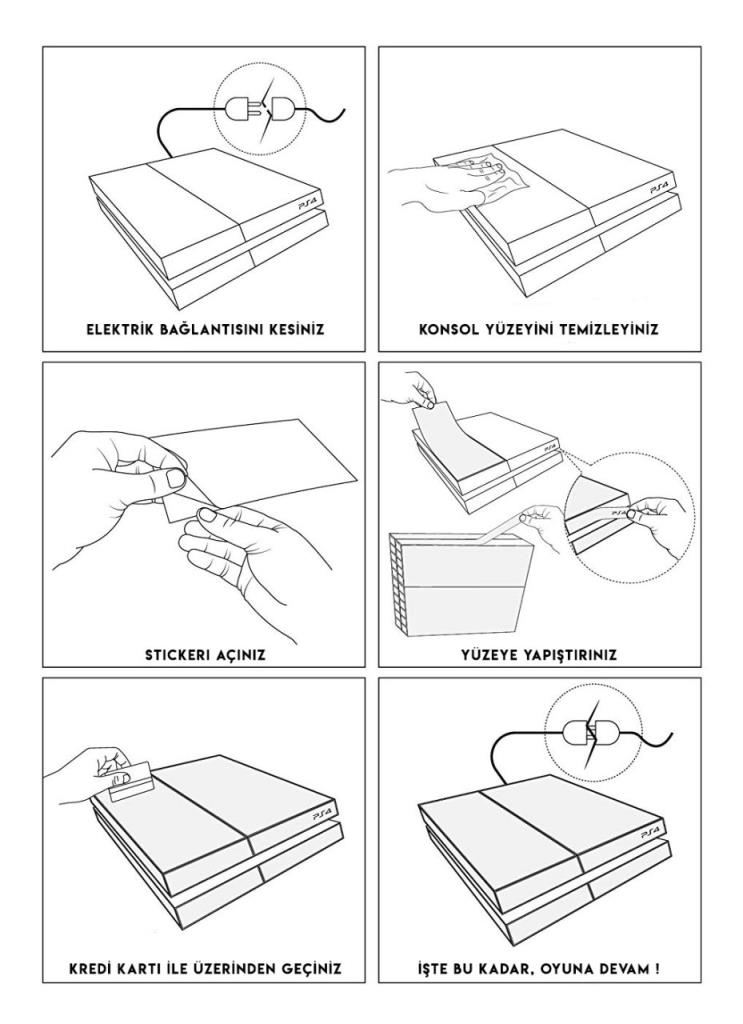 PS4

ELEKTRİK BAĞLANTISINI KESİNİZ

PS4

KONSOL YÜZEYİNİ TEMİZLEYİNİZ

STICKERI AÇINIZ

PS4

PS4

YÜZEYE YAPIŞTIRINIZ

PS4

KREDİ KARTI İLE ÜZERİNDEN GEÇİNİZ

PS4

İŞTE BU KADAR, OYUNA DEVAM !