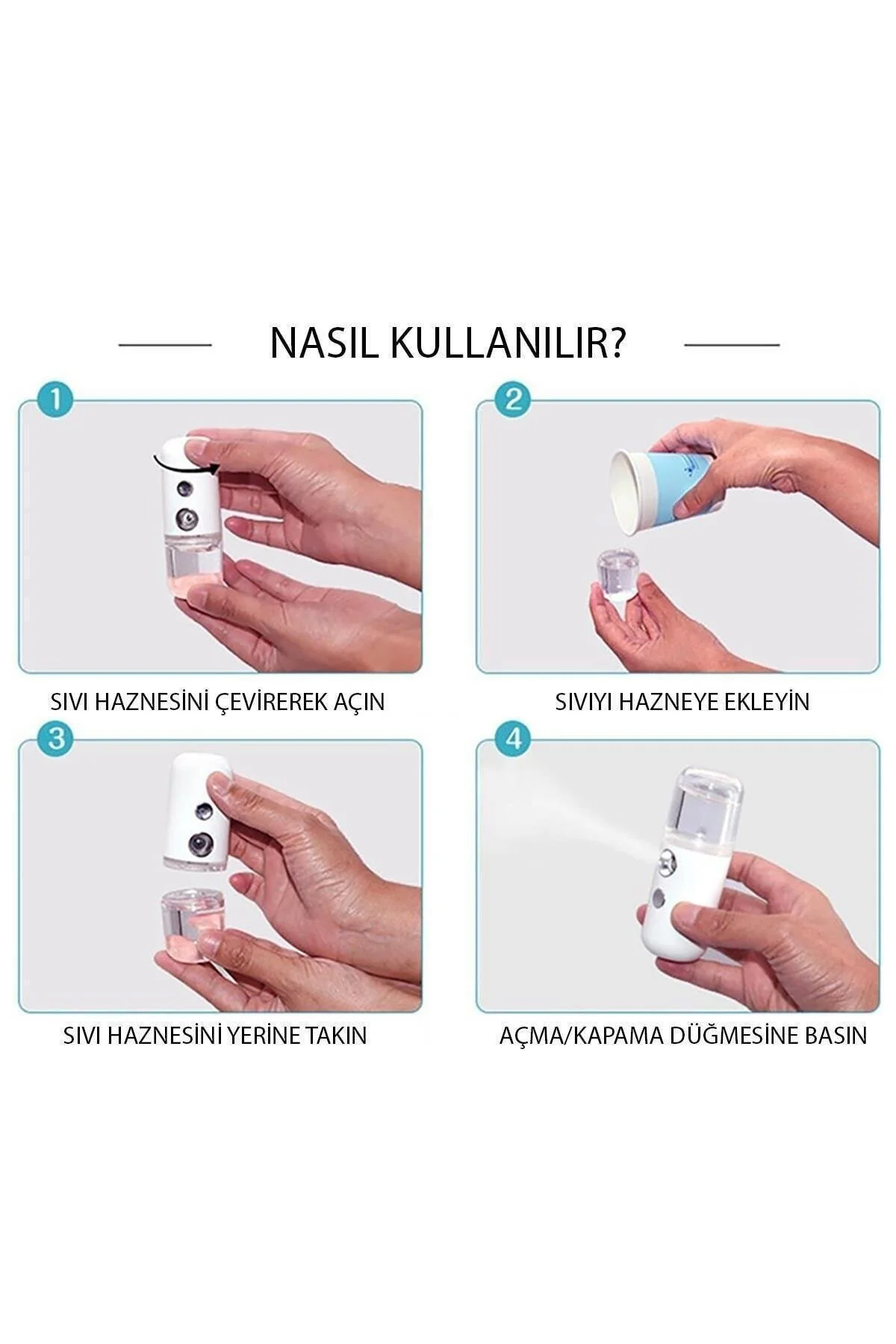 NASIL KULLANILIR?

1

SIVI HAZNESİNİ ÇEVİREREK AÇIN

2

SIVIYI HAZNEYE EKLEYİN

3

SIVI HAZNESİNİ YERİNE TAKIN

4

AÇMA/KAPAMA DÜĞMESİNE BASIN