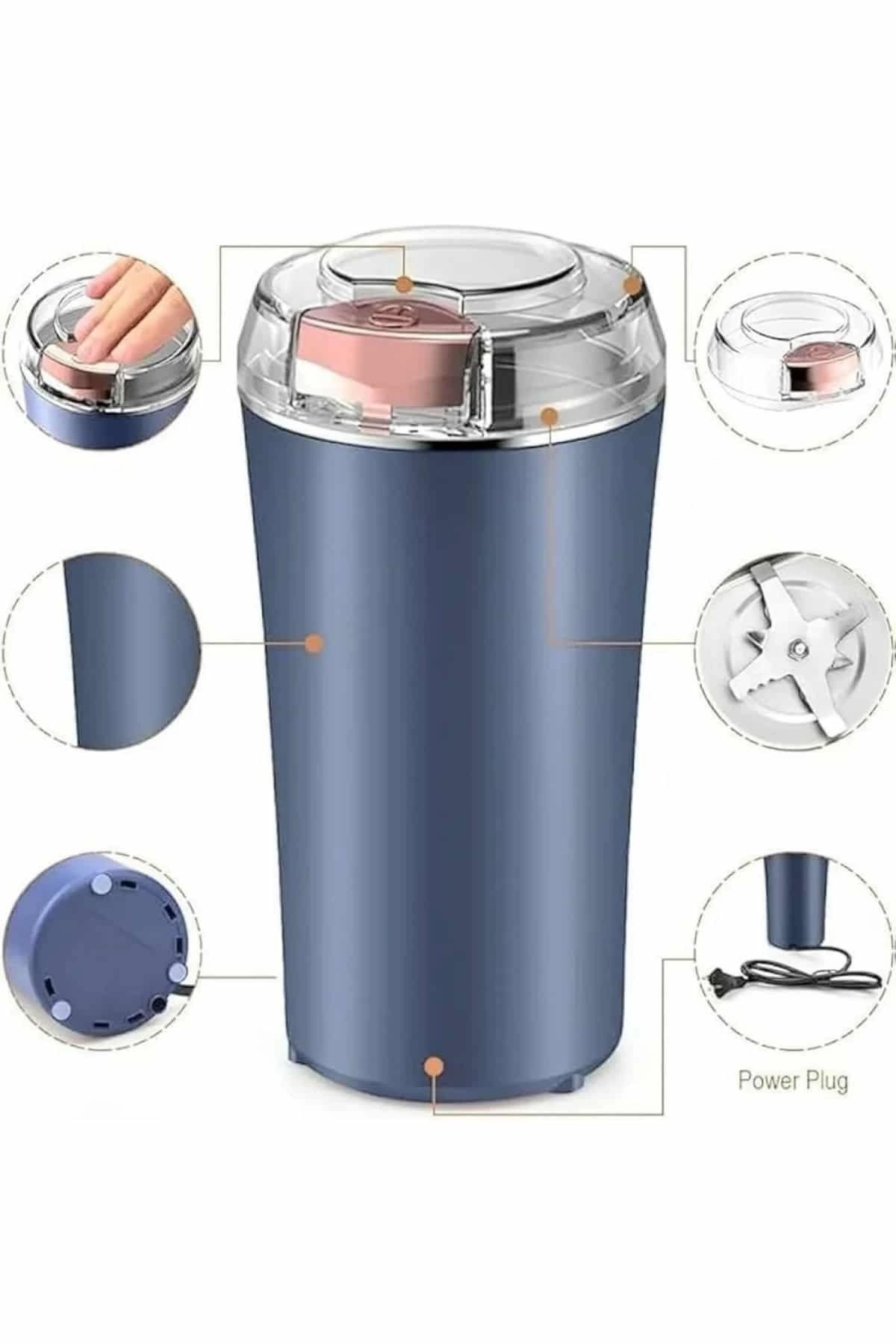 Power Plug