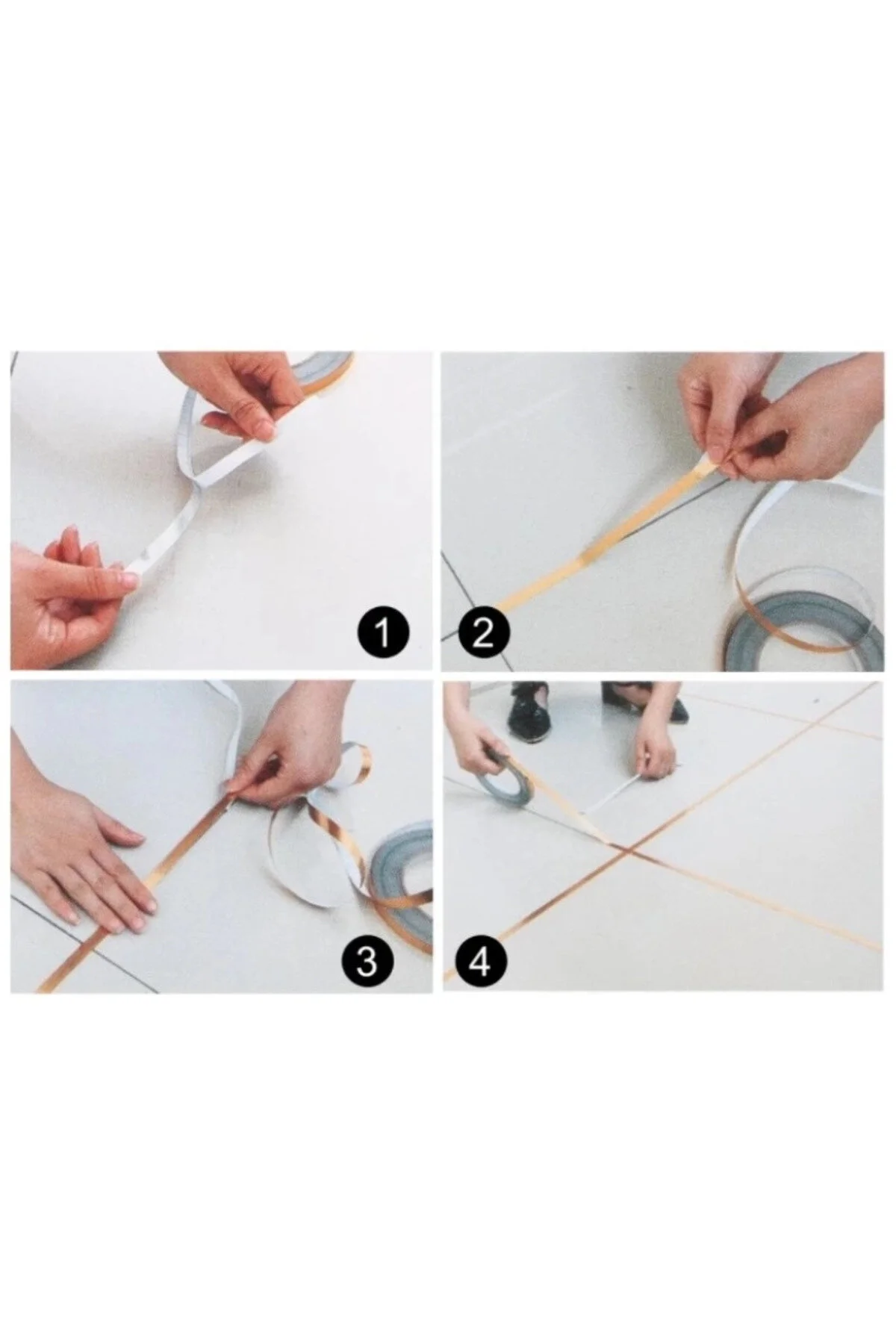 1

2

3

4